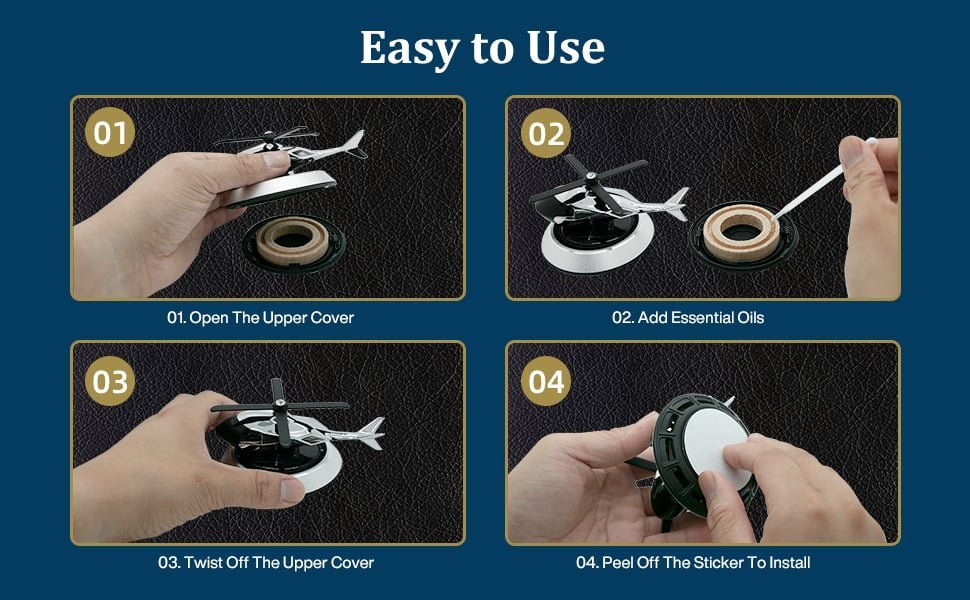 Easy to Use

01

01. Open The Upper Cover

02

02. Add Essential Oils

03

03. Twist Off The Upper Cover

04

04. Peel Off The Sticker To Install